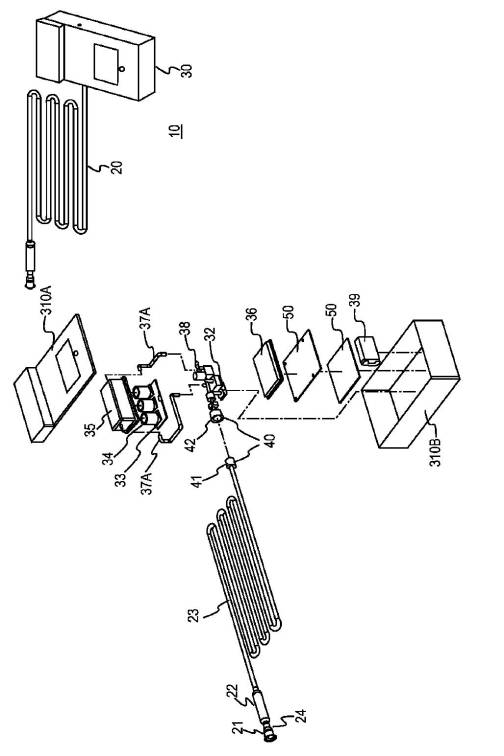 30
10
20
310A
37A
38
32
36
50
50
39
35
34
33
37A
42
40
41
310B
23
22
21
24